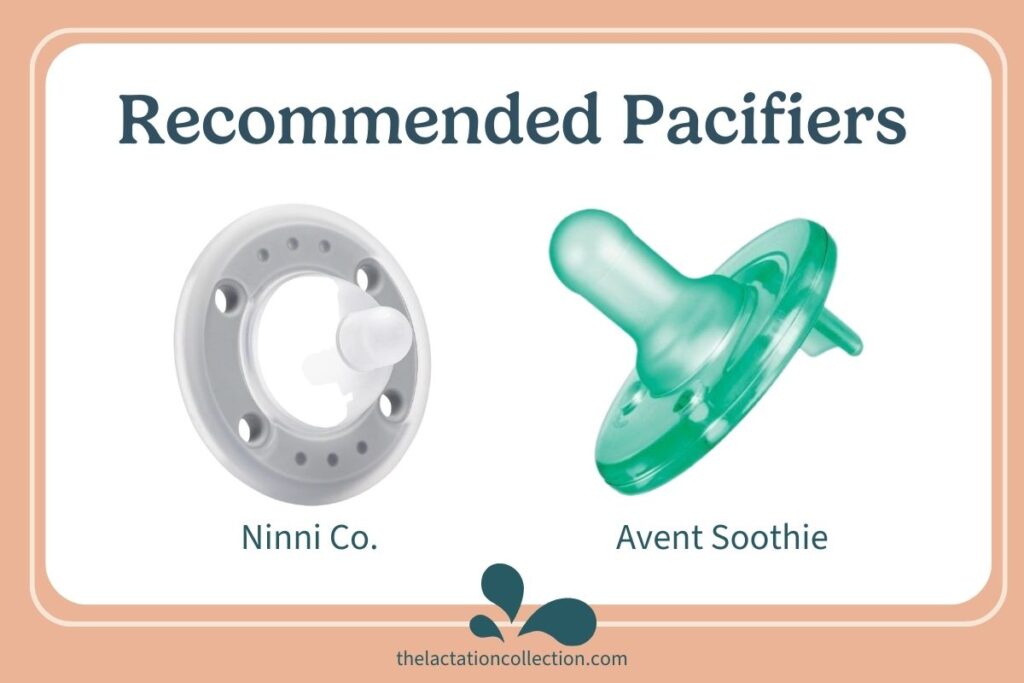 Recommended Pacifiers

Ninni Co.

Avent Soothie

thelactationcollection.com