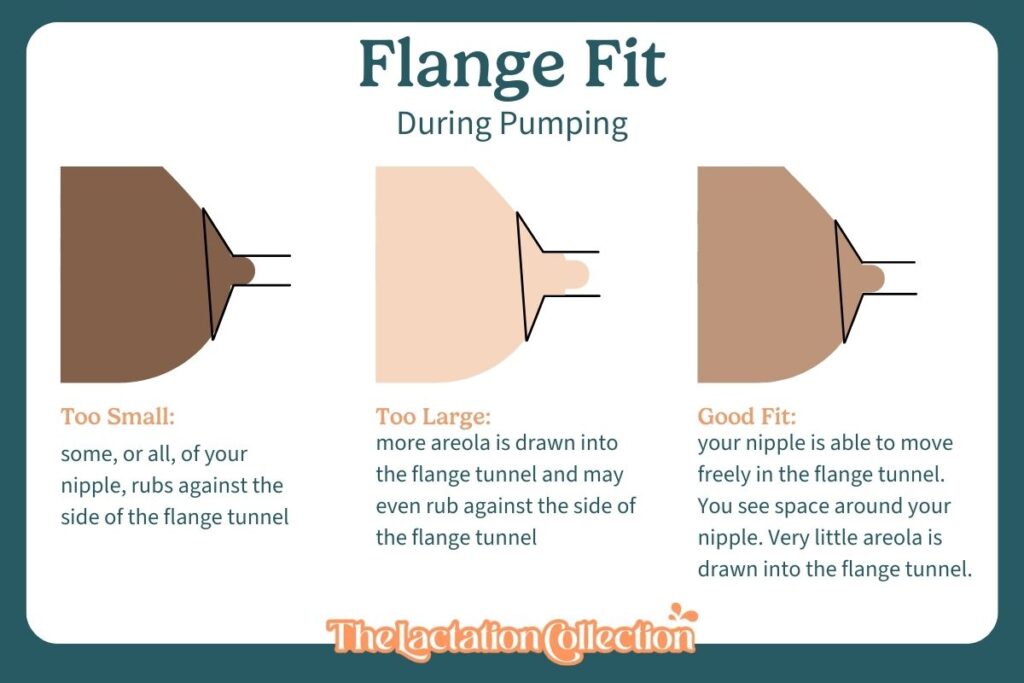 Flange Fit
During Pumping

Too Small:
some, or all, of your nipple, rubs against the side of the flange tunnel

Too Large:
more areola is drawn into the flange tunnel and may even rub against the side of the flange tunnel

Good Fit:
your nipple is able to move freely in the flange tunnel. You see space around your nipple. Very little areola is drawn into the flange tunnel.

The Lactation Collection